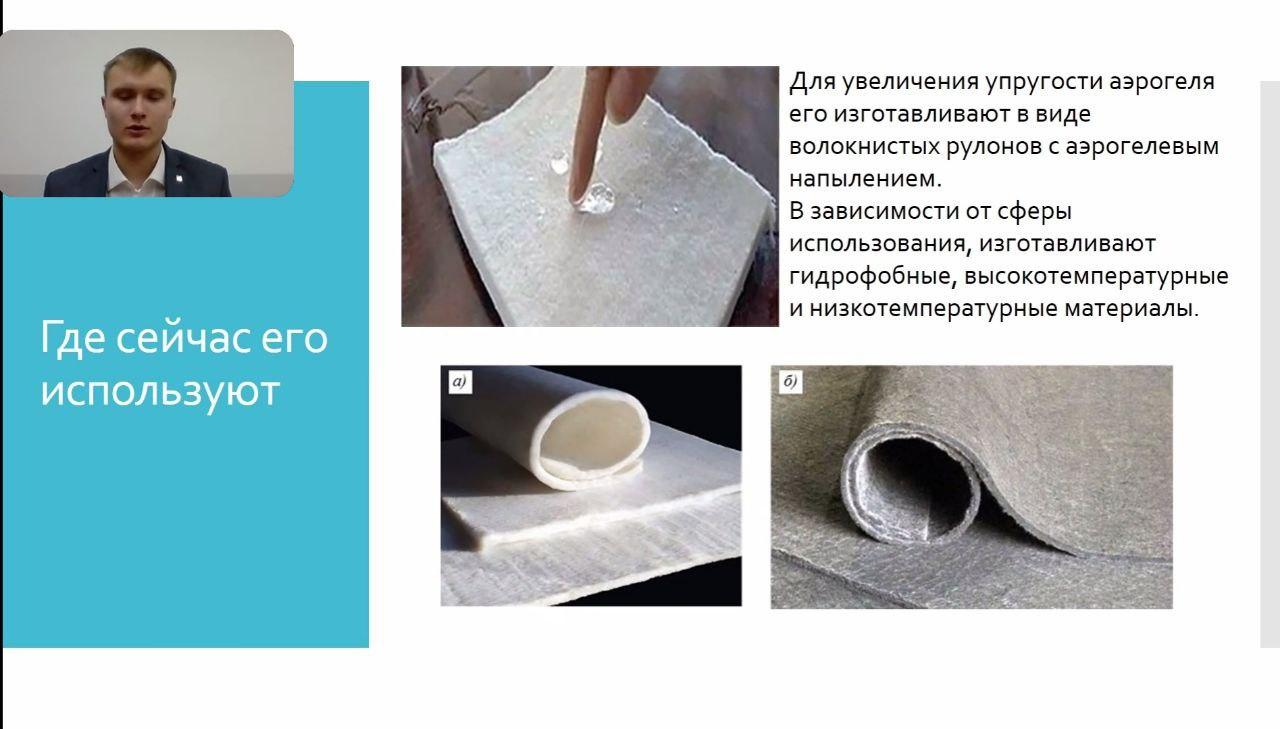 Где сейчас его используют

Для увеличения упругости аэрогеля его изготавливают в виде волокнистых рулонов с аэрогелевым напылением.
В зависимости от сферы использования, изготавливают гидрофобные, высокотемпературные и низкотемпературные материалы.

а)

б)